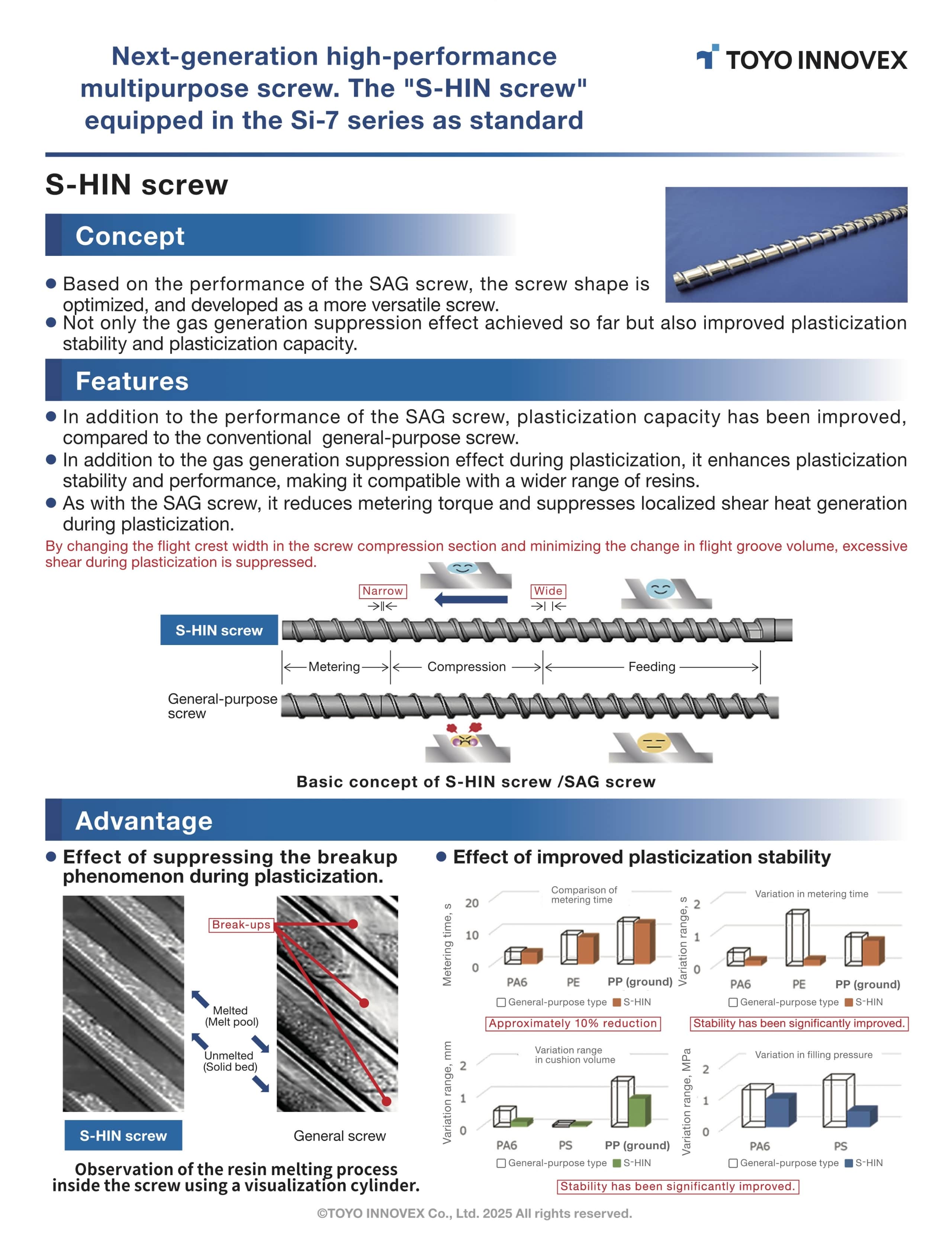 Next-generation high-performance multipurpose screw. The "S-HIN screw" equipped in the Si-7 series as standard

TOYO INNOVEX

S-HIN screw

Concept

● Based on the performance of the SAG screw, the screw shape is optimized, and developed as a more versatile screw.
● Not only the gas generation suppression effect achieved so far but also improved plasticization stability and plasticization capacity.

Features

● In addition to the performance of the SAG screw, plasticization capacity has been improved, compared to the conventional general-purpose screw.
● In addition to the gas generation suppression effect during plasticization, it enhances plasticization stability and performance, making it compatible with a wider range of resins.
● As with the SAG screw, it reduces metering torque and suppresses localized shear heat generation during plasticization.

By changing the flight crest width in the screw compression section and minimizing the change in flight groove volume, excessive shear during plasticization is suppressed.

Narrow
Wide
S-HIN screw
Metering
Compression
Feeding
General-purpose screw

Basic concept of S-HIN screw /SAG screw

Advantage

● Effect of suppressing the breakup phenomenon during plasticization.

Break-ups
Melted (Melt pool)
Unmelted (Solid bed)
S-HIN screw
General screw

Observation of the resin melting process inside the screw using a visualization cylinder.

● Effect of improved plasticization stability

Comparison of metering time
Metering time, s
20
10
0
PA6 PE PP (ground)
General-purpose type S-HIN
Approximately 10% reduction

Variation in metering time
Variation range, s
2
1
0
PA6 PE PP (ground)
General-purpose type S-HIN
Stability has been significantly improved.

Variation range in cushion volume
Variation range, mm
2
1
0
PA6 PS PP (ground)
General-purpose type S-HIN

Variation in filling pressure
Variation range, MPa
2
1
0
PA6 PS
General-purpose type S-HIN

Stability has been significantly improved.

©TOYO INNOVEX Co., Ltd. 2025 All rights reserved.